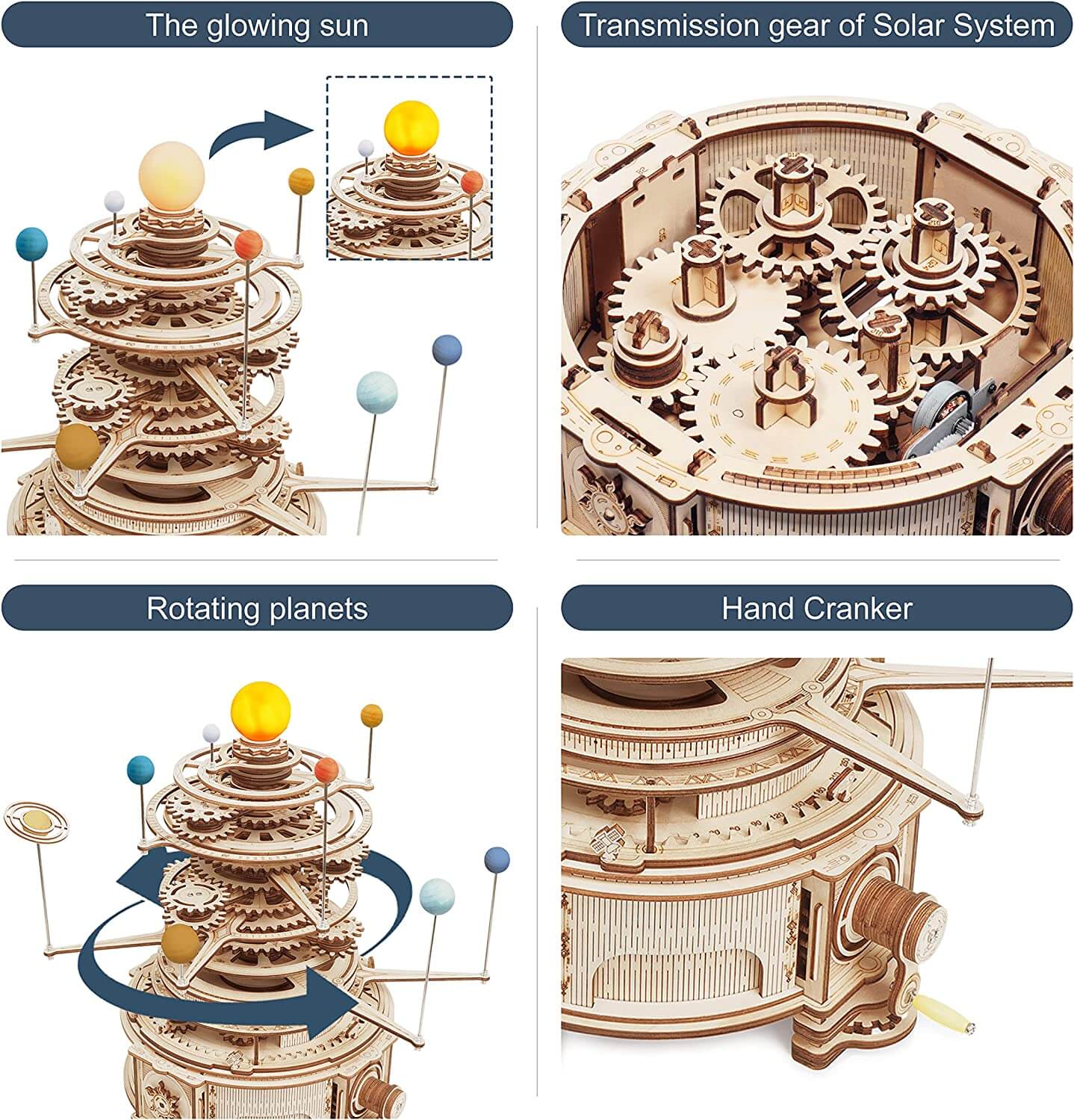 The glowing sun

Transmission gear of Solar System

Rotating planets

Hand Cranker