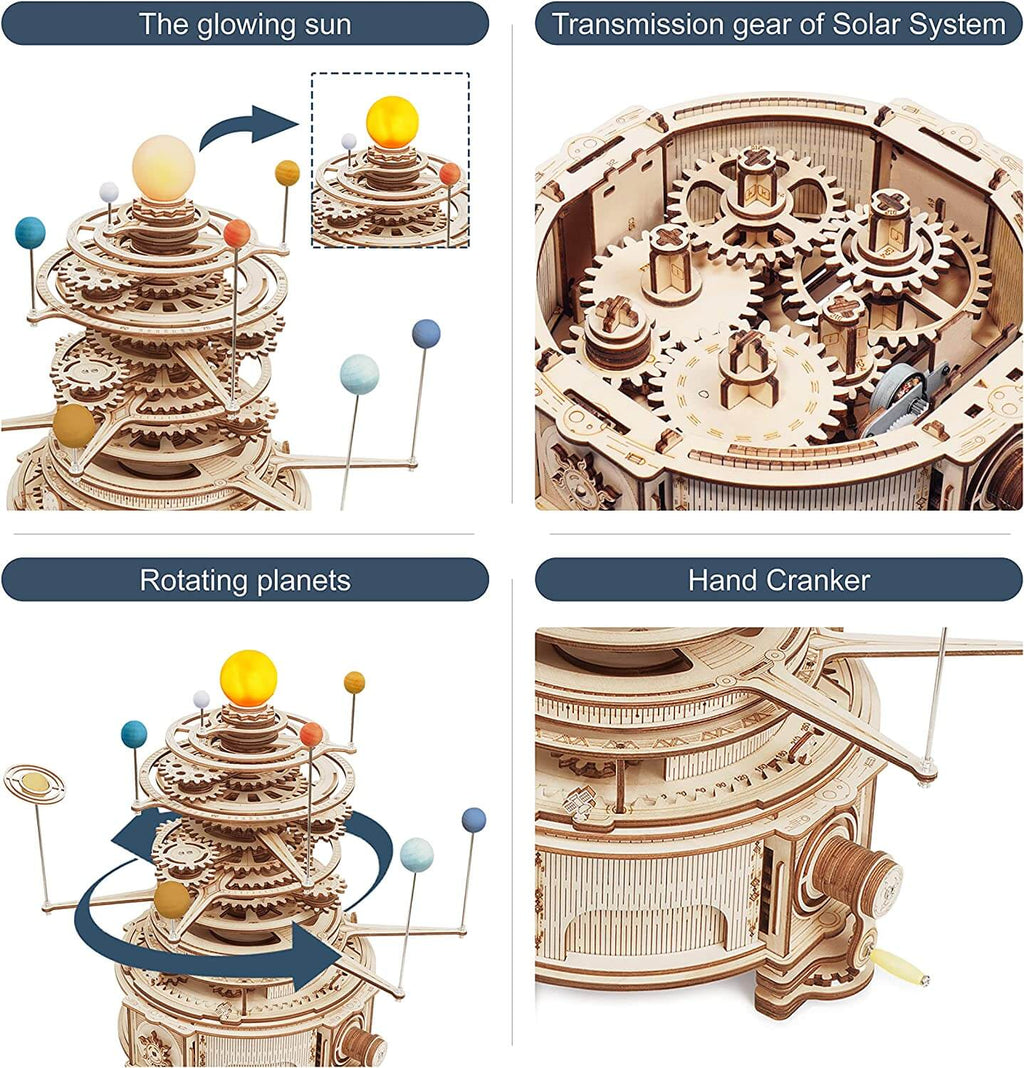 The glowing sun

Transmission gear of Solar System

Rotating planets

Hand Cranker